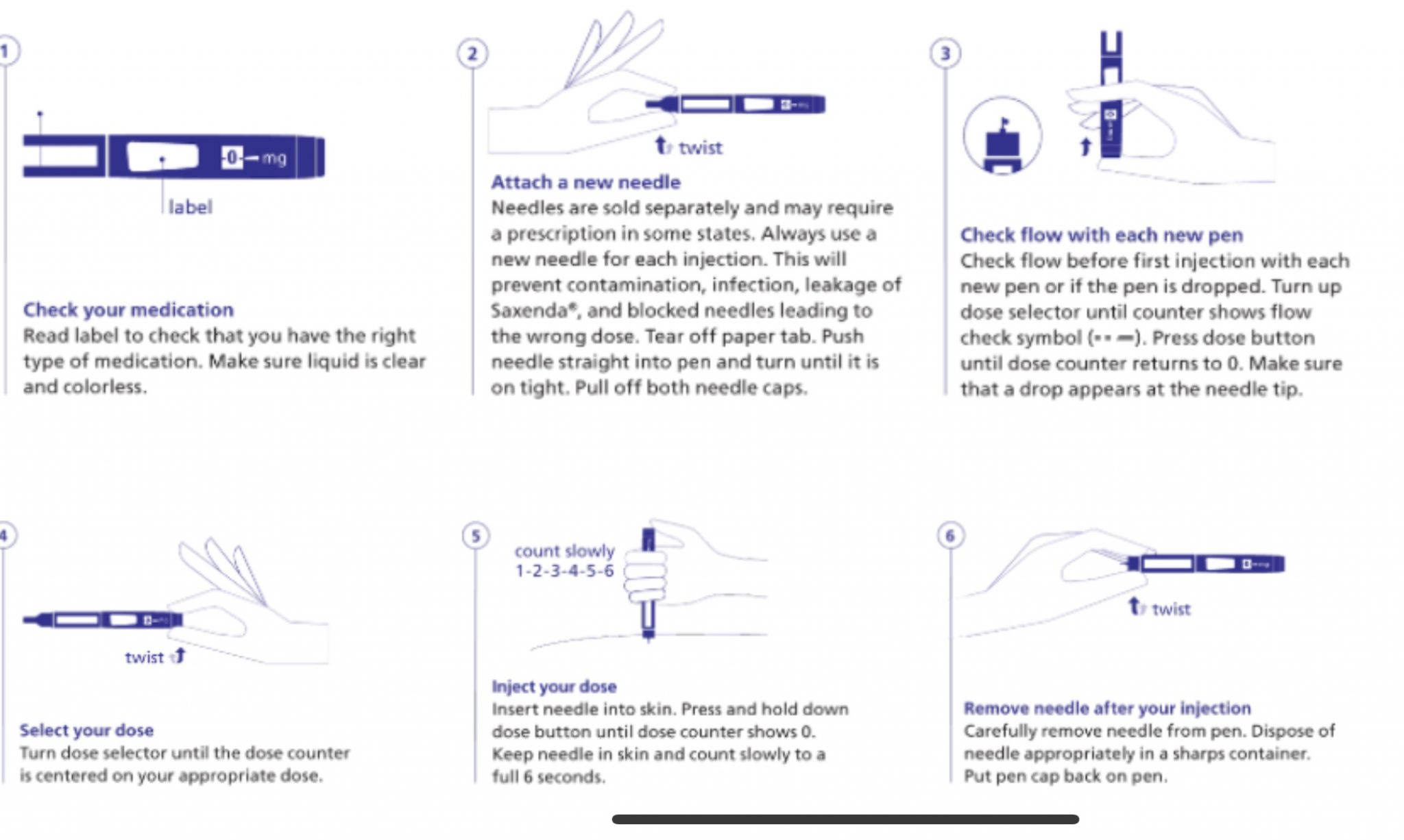 1

0 mg

label

Check your medication
Read label to check that you have the right type of medication. Make sure liquid is clear and colorless.

2

twist

Attach a new needle
Needles are sold separately and may require a prescription in some states. Always use a new needle for each injection. This will prevent contamination, infection, leakage of Saxenda®, and blocked needles leading to the wrong dose. Tear off paper tab. Push needle straight into pen and turn until it is on tight. Pull off both needle caps.

3

Check flow with each new pen
Check flow before first injection with each new pen or if the pen is dropped. Turn up dose selector until counter shows flow check symbol (•• —). Press dose button until dose counter returns to 0. Make sure that a drop appears at the needle tip.

4

twist

Select your dose
Turn dose selector until the dose counter is centered on your appropriate dose.

5

count slowly
1-2-3-4-5-6

Inject your dose
Insert needle into skin. Press and hold down dose button until dose counter shows 0. Keep needle in skin and count slowly to a full 6 seconds.

6

twist

Remove needle after your injection
Carefully remove needle from pen. Dispose of needle appropriately in a sharps container. Put pen cap back on pen.