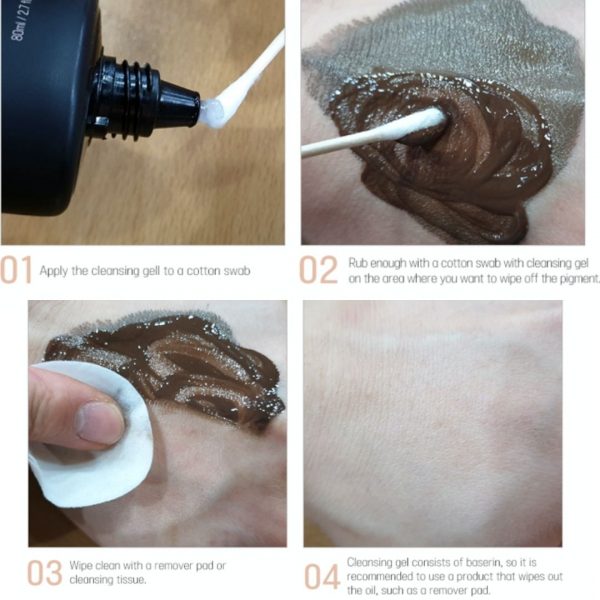 80ml / 2.7 fl

01 Apply the cleansing gell to a cotton swab

02 Rub enough with a cotton swab with cleansing gel on the area where you want to wipe off the pigment.

03 Wipe clean with a remover pad or cleansing tissue.

04 Cleansing gel consists of baserin, so it is recommended to use a product that wipes out the oil, such as a remover pad.